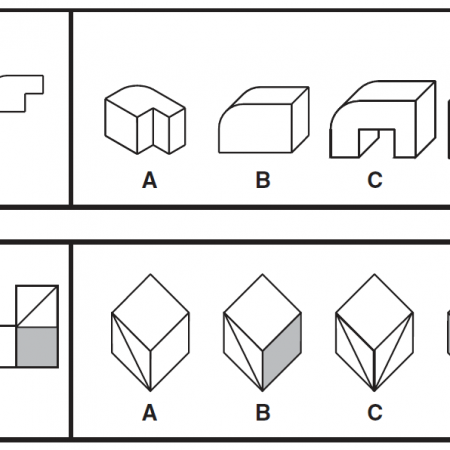 A B C

A B C