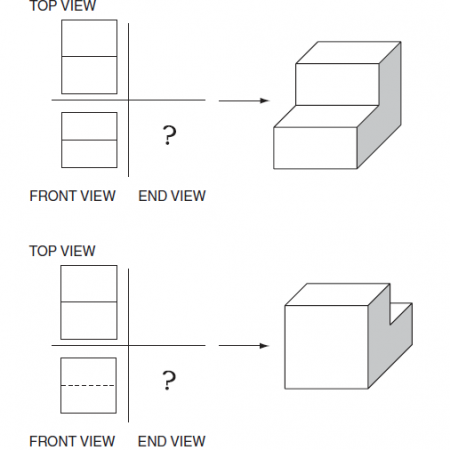 TOP VIEW

?

FRONT VIEW END VIEW

TOP VIEW

?

FRONT VIEW END VIEW