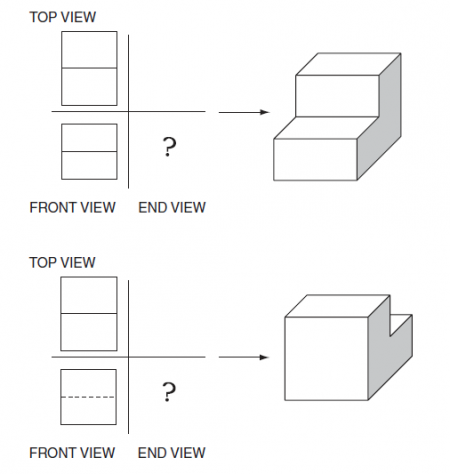 TOP VIEW

?

FRONT VIEW END VIEW

TOP VIEW

?

FRONT VIEW END VIEW