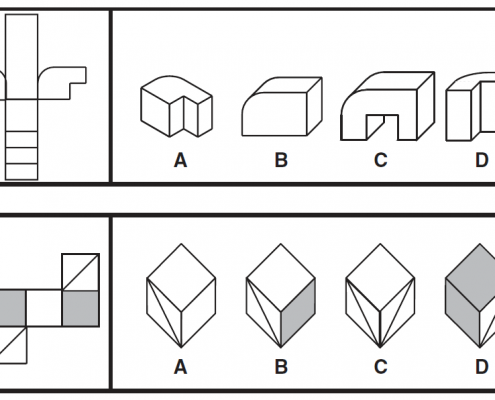 A B C D

A B C D