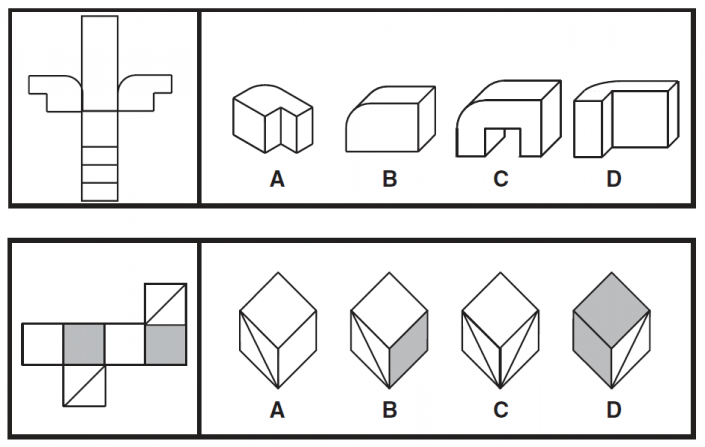 A B C D

A B C D