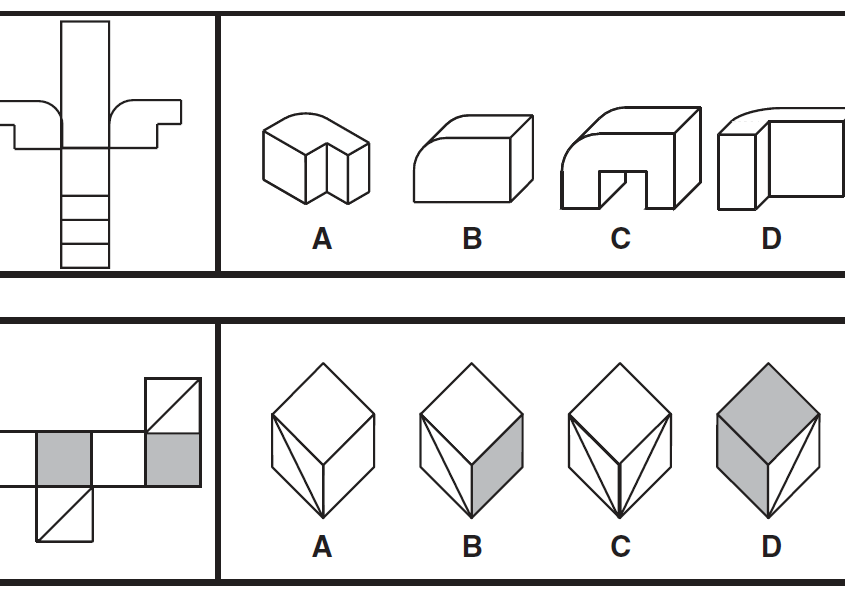 A B C D

A B C D