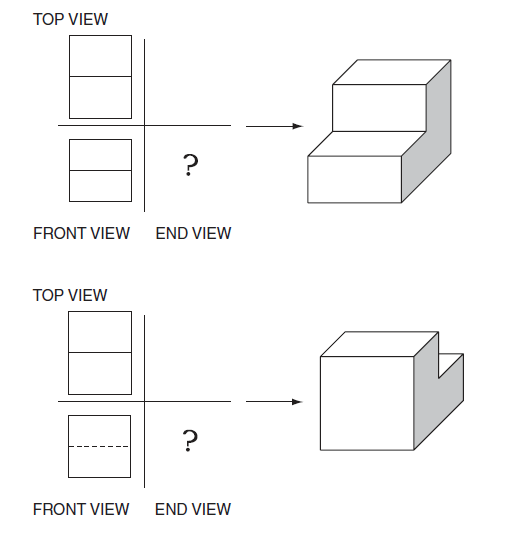 TOP VIEW

?

FRONT VIEW END VIEW

TOP VIEW

?

FRONT VIEW END VIEW